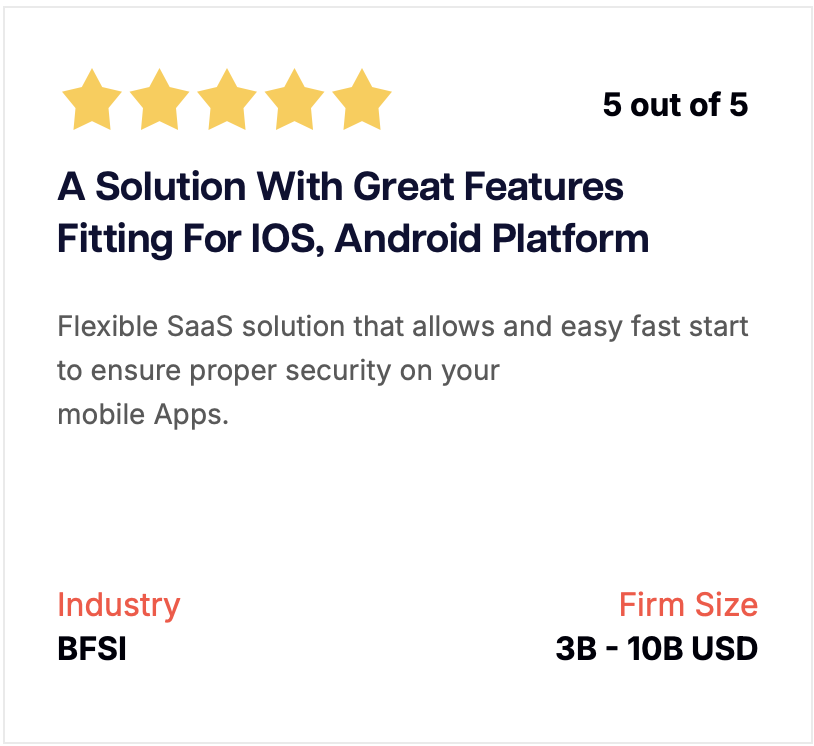 5 out of 5

A Solution With Great Features Fitting For IOS, Android Platform

Flexible SaaS solution that allows and easy fast start to ensure proper security on your mobile Apps.

Industry
BFSI

Firm Size
3B - 10B USD